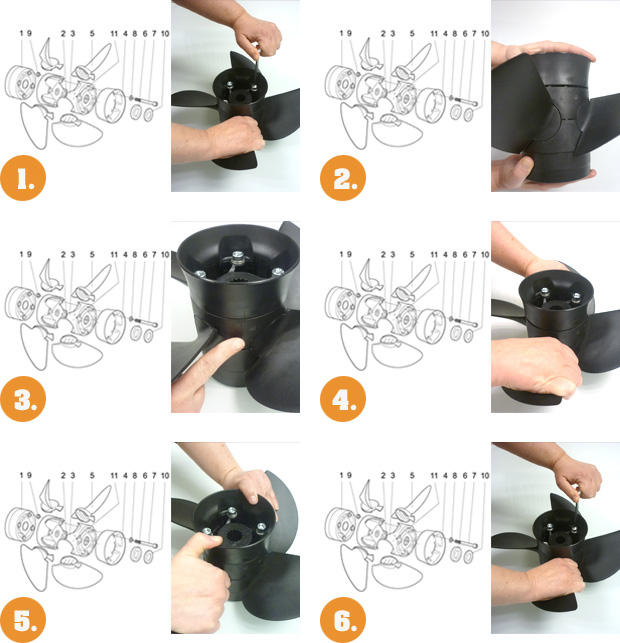 1 9 2 3 5 11 4 8 6 7 10

1.

1 9 2 3 5 11 4 8 6 7 10

2.

1 9 2 3 5 11 4 8 6 7 10

3.

1 9 2 3 5 11 4 8 6 7 10

4.

1 9 2 3 5 11 4 8 6 7 10

5.

1 9 2 3 5 11 4 8 6 7 10

6.