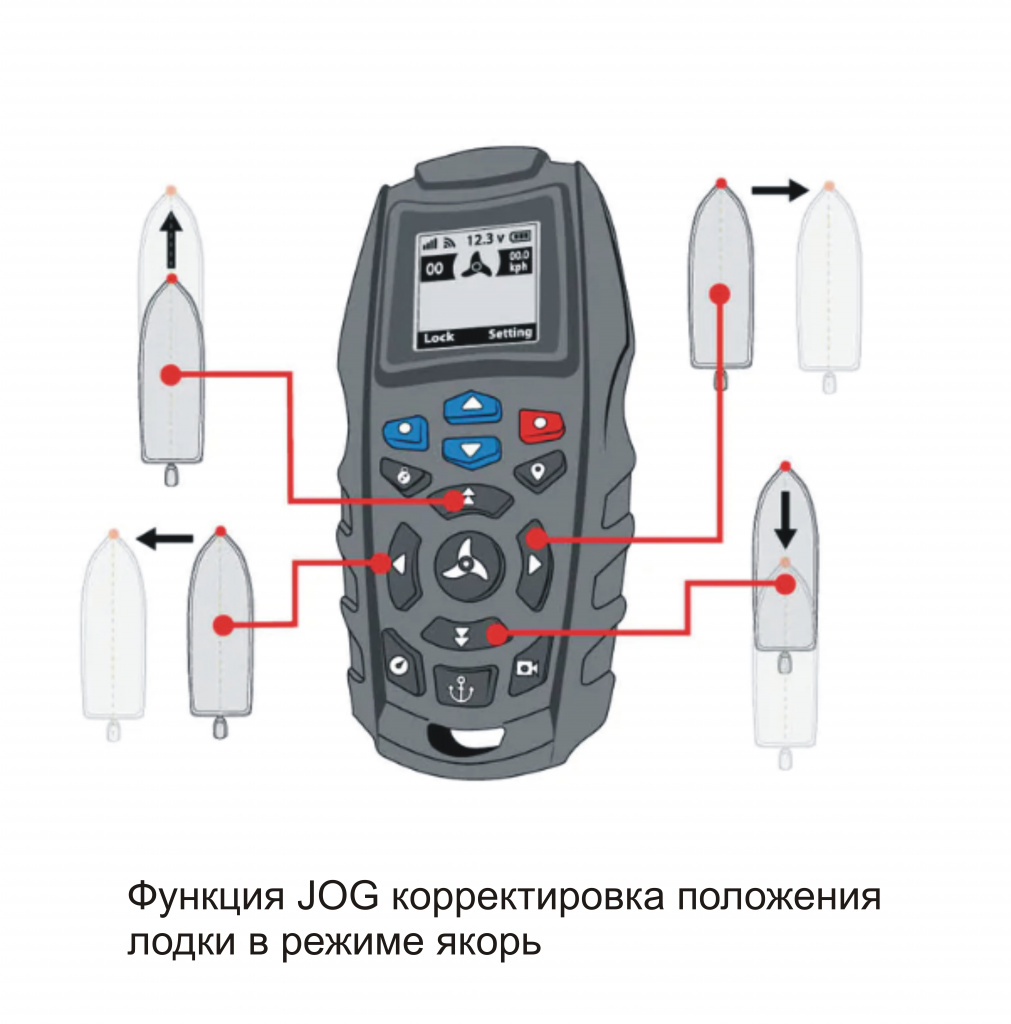 12.3 v
00
00.0 kph
Lock
Setting

Функция JOG корректировка положения лодки в режиме якорь