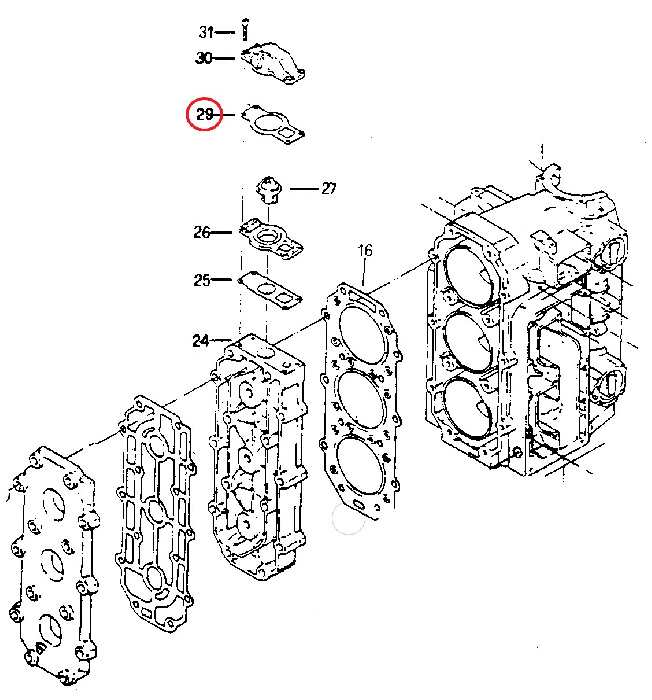 31
30
29
27
26
25
16
24