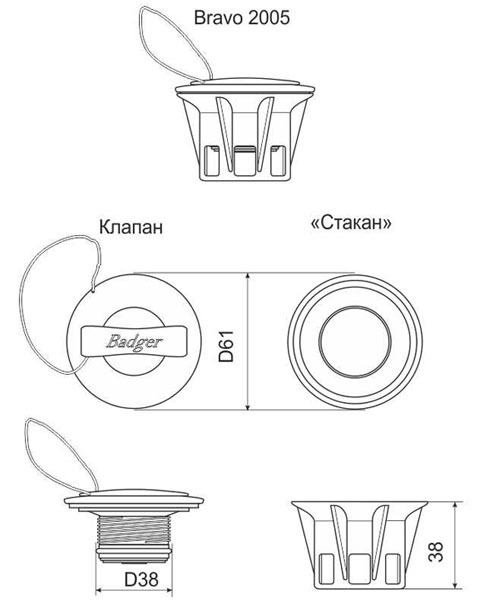 Bravo 2005

Клапан

«Стакан»

Badger

D61

D38

38