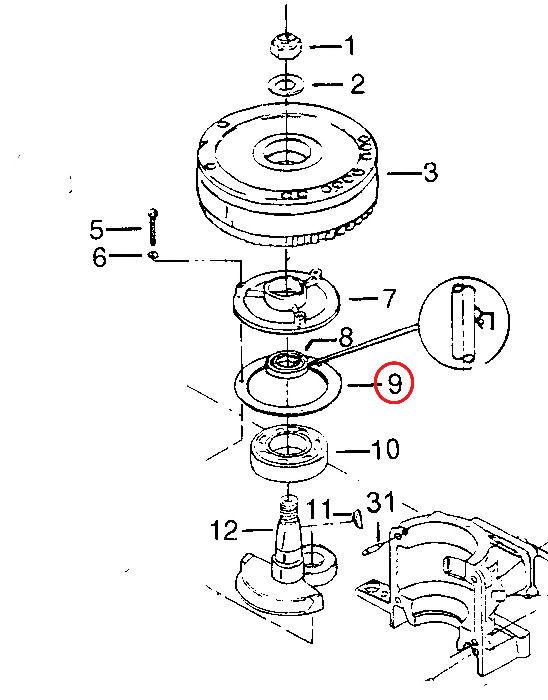 1
2
3
5
6
7
8
9
10
11
31
12