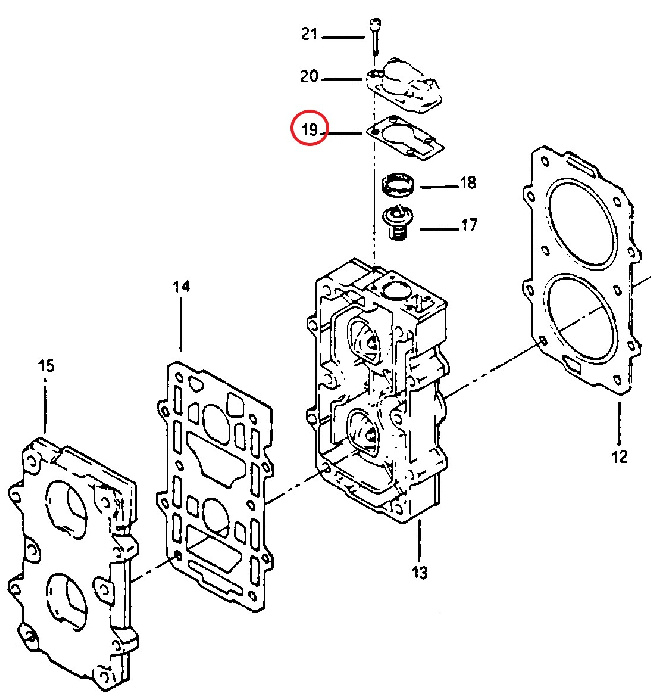 21
20
19
18
17
14
15
12
13