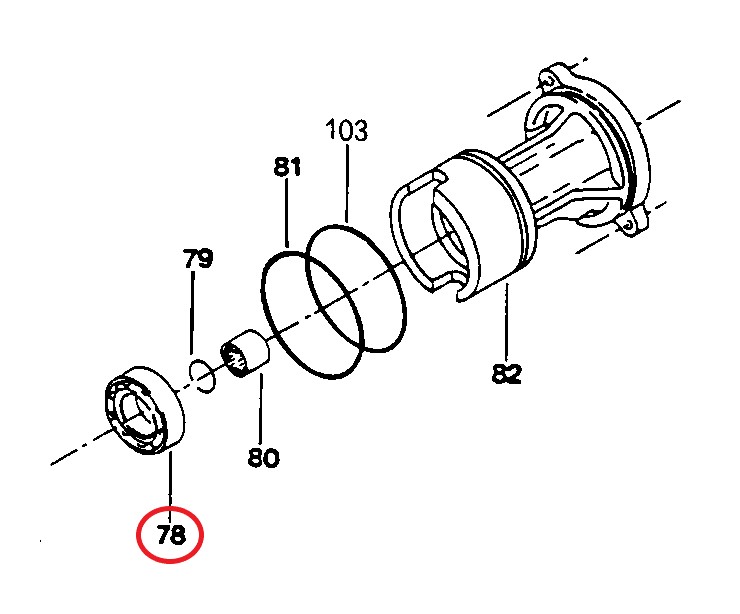 103
81
79
82
80
78