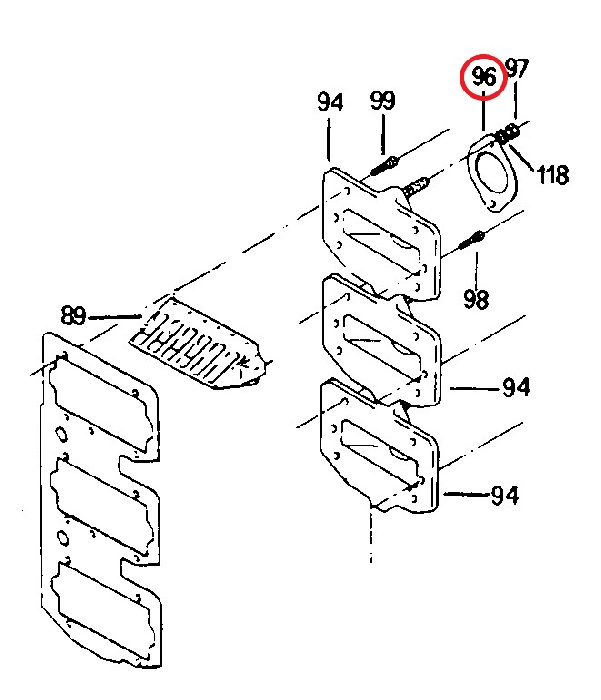 96
97
94
99
118
98
89
94
94