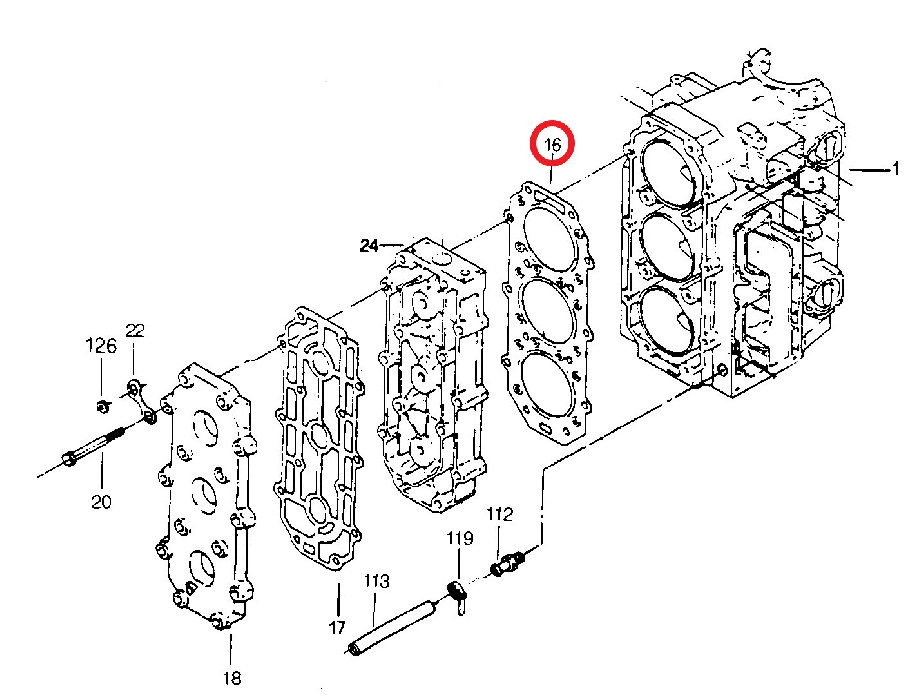 16
1
24
126
22
20
112
119
113
17
18