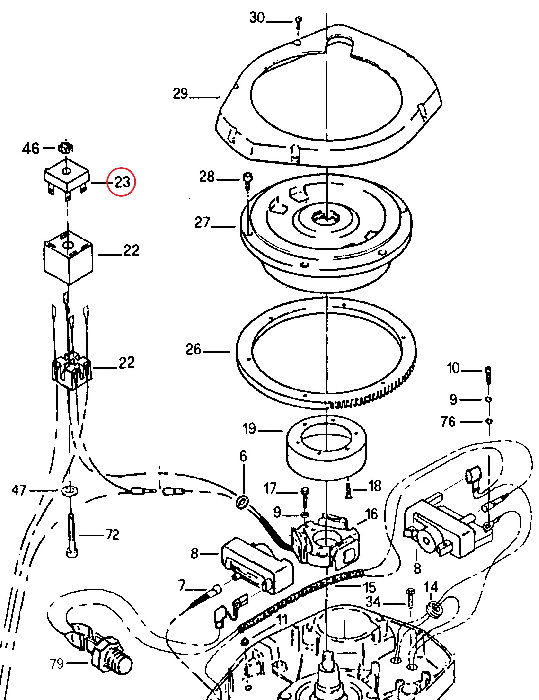 30
29
46
23
28
27
22
22
26
10
9
76
19
6
47
17
18
9
16
72
8
8
7
15
14
34
11
79