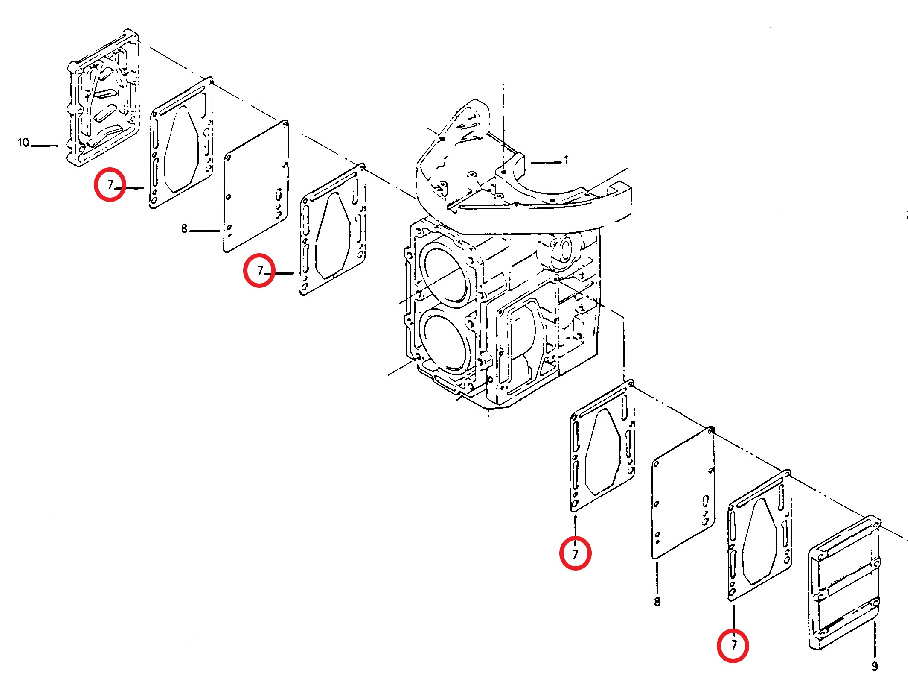 10
7
8
7
1
7
8
7
9