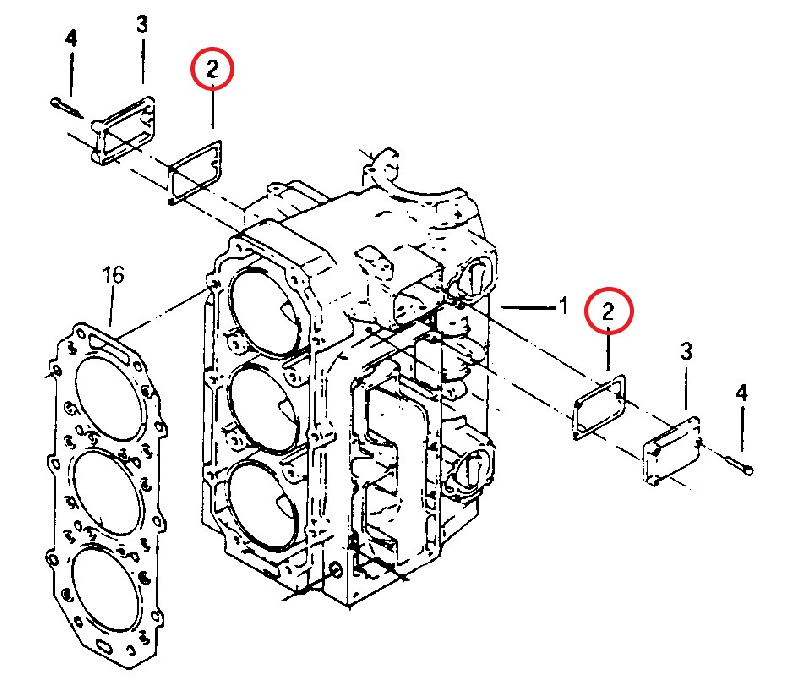 4
3
2
16
1
2
3
4