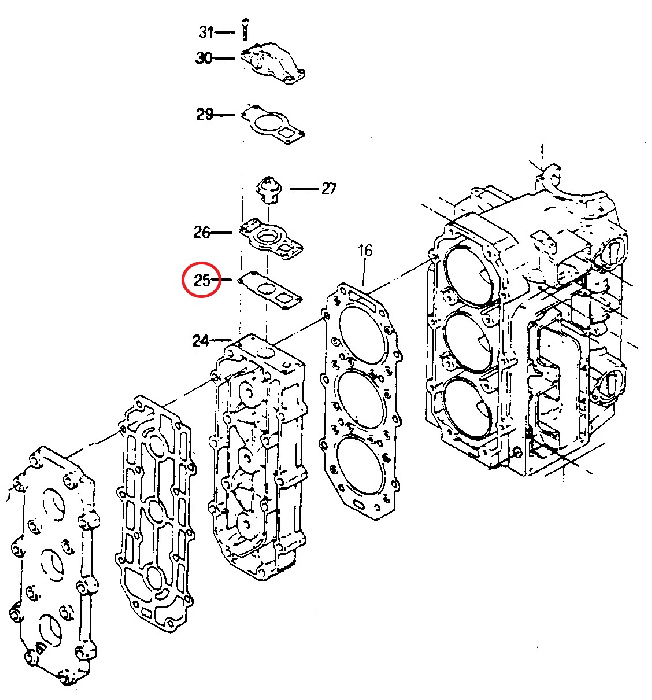 31
30
29
27
26
25
16
24