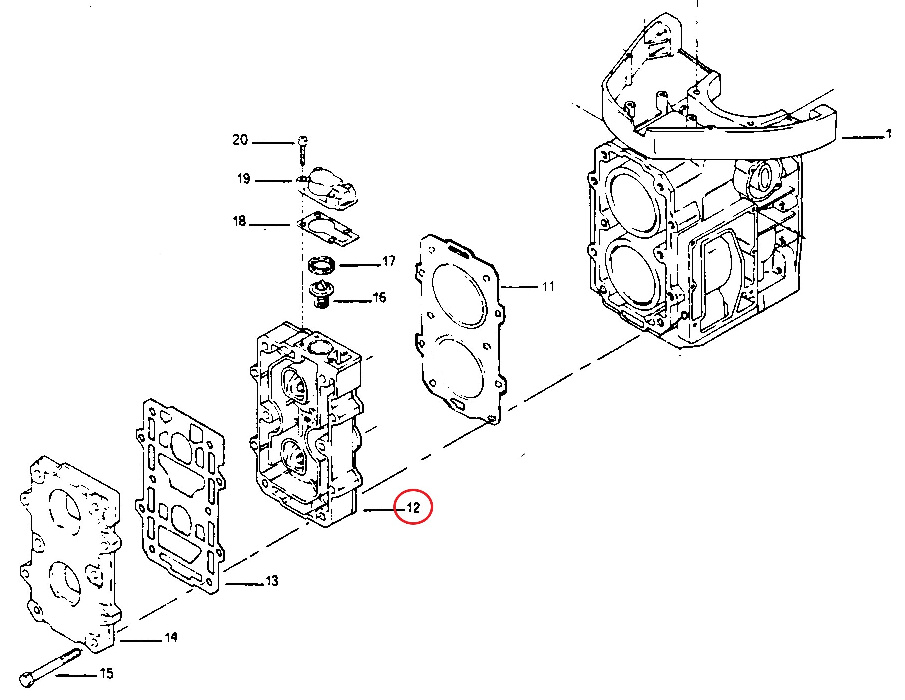 20
19
18
17
16
11
1
12
13
14
15