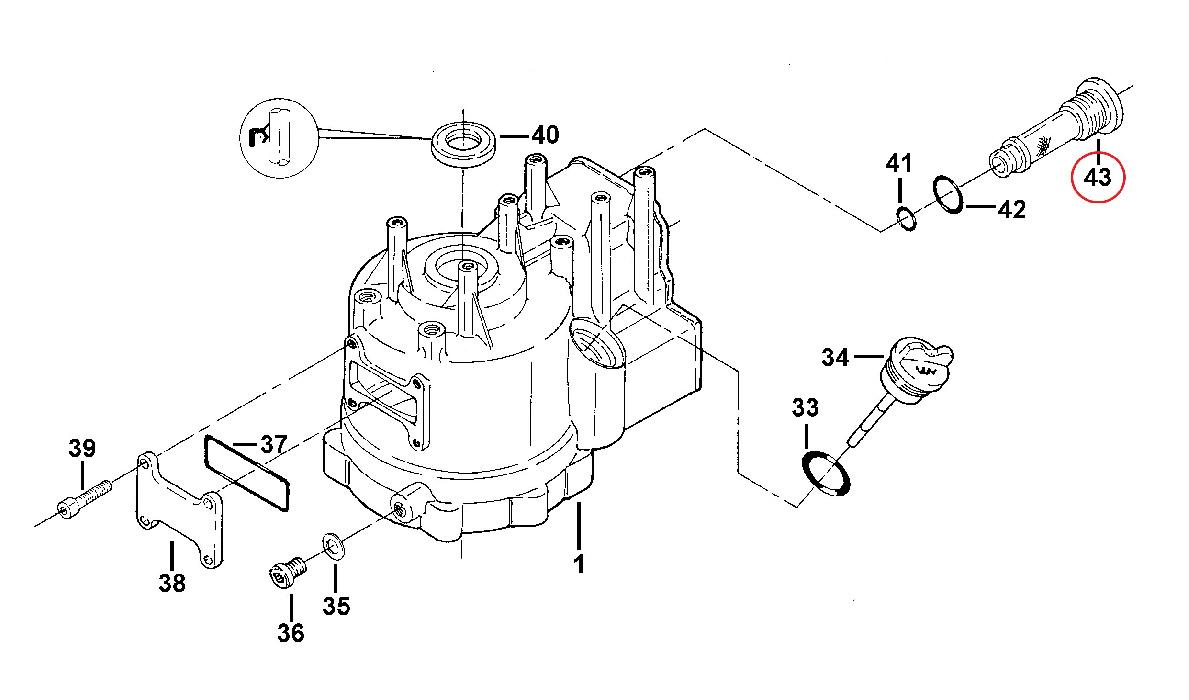 40
41
42
43
34
33
39
37
38
36
35
1