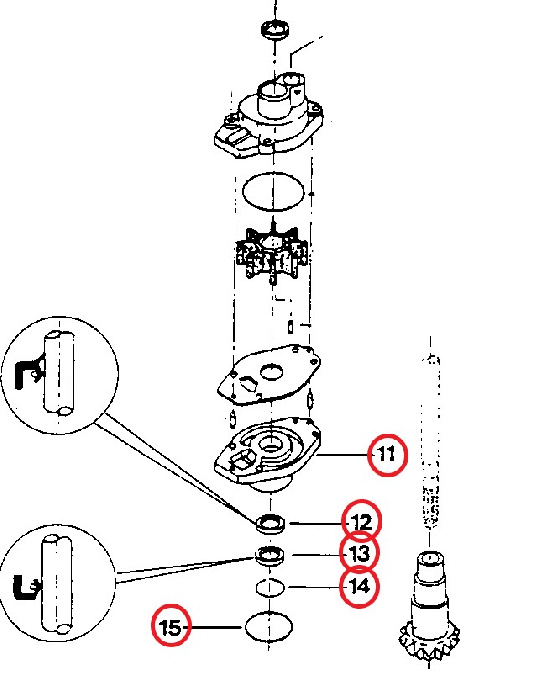 11

12

13

14

15