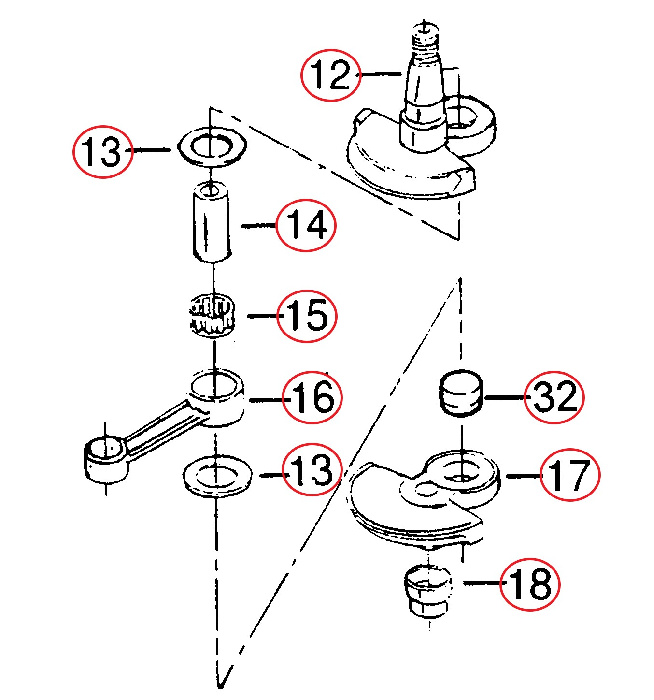 12
13
14
15
16
32
13
17
18