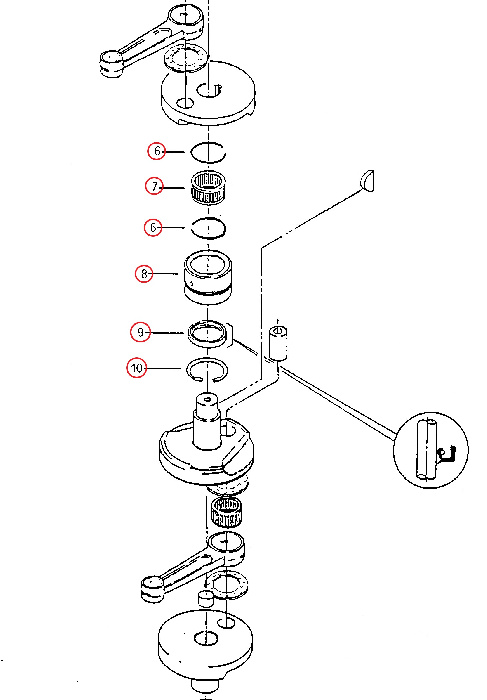 6
7
6
8
9
10