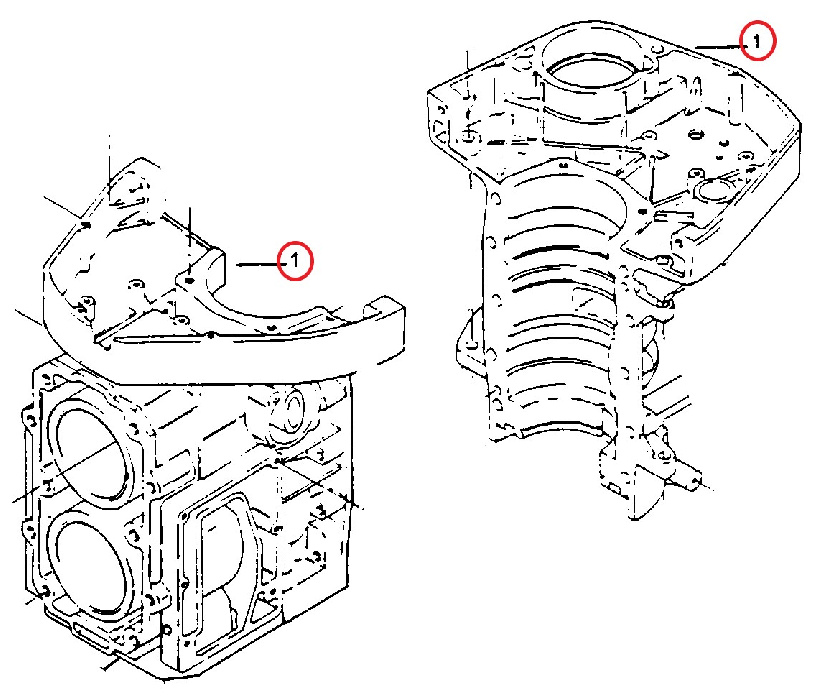 1

1