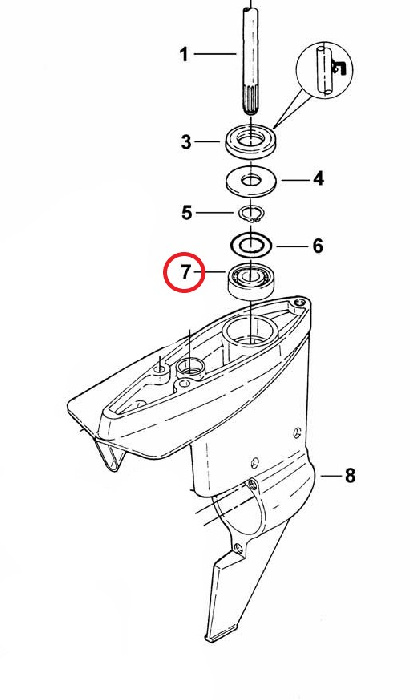 1
3
4
5
6
7
8