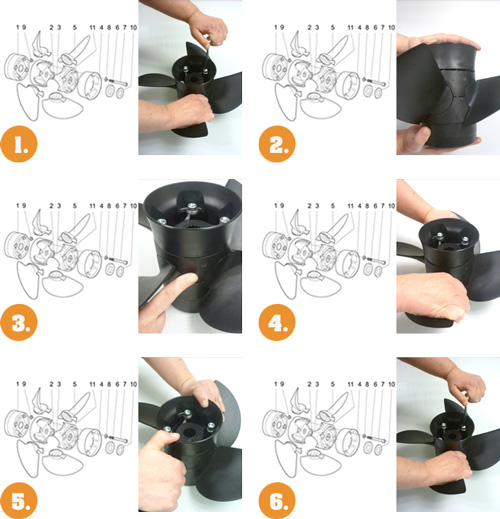 1 9 2 3 5 11 4 8 6 7 10

1.

1 9 2 3 5 11 4 8 6 7 10

2.

1 9 2 3 5 11 4 8 6 7 10

3.

1 9 2 3 5 11 4 8 6 7 10

4.

1 9 2 3 5 11 4 8 6 7 10

5.

1 9 2 3 5 11 4 8 6 7 10

6.